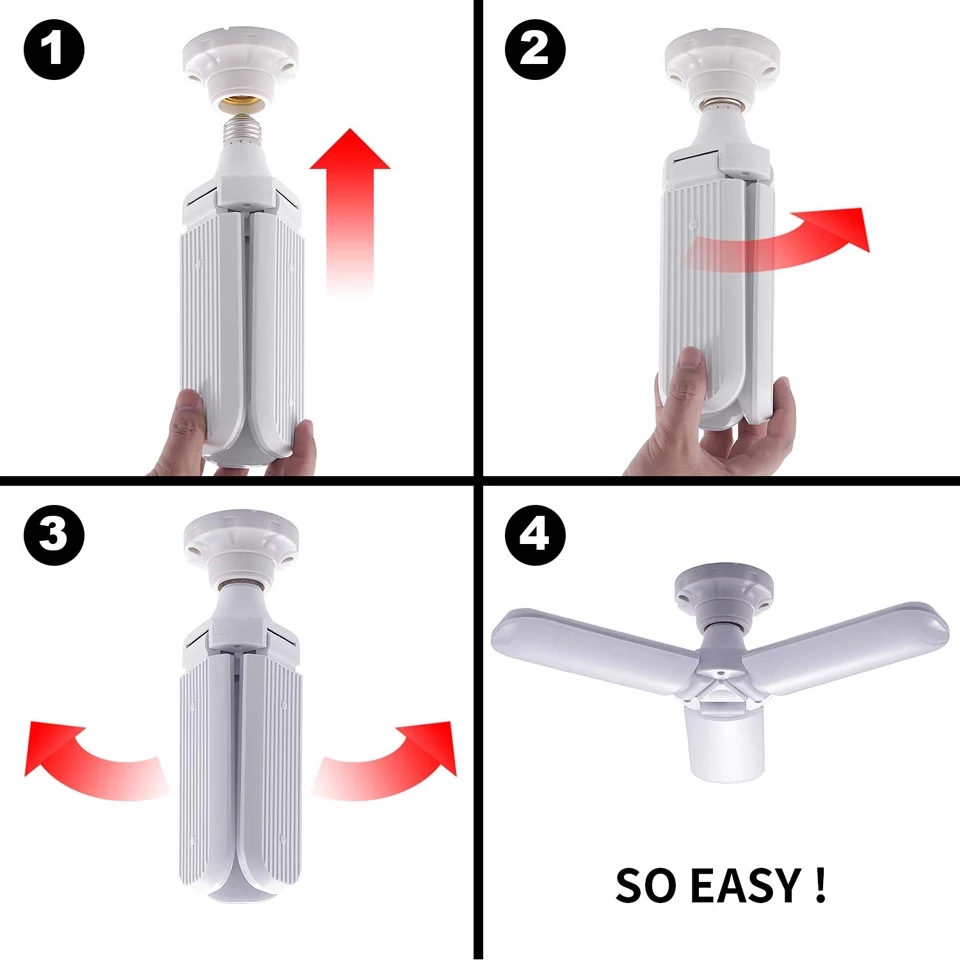 1

2

3

4

SO EASY !